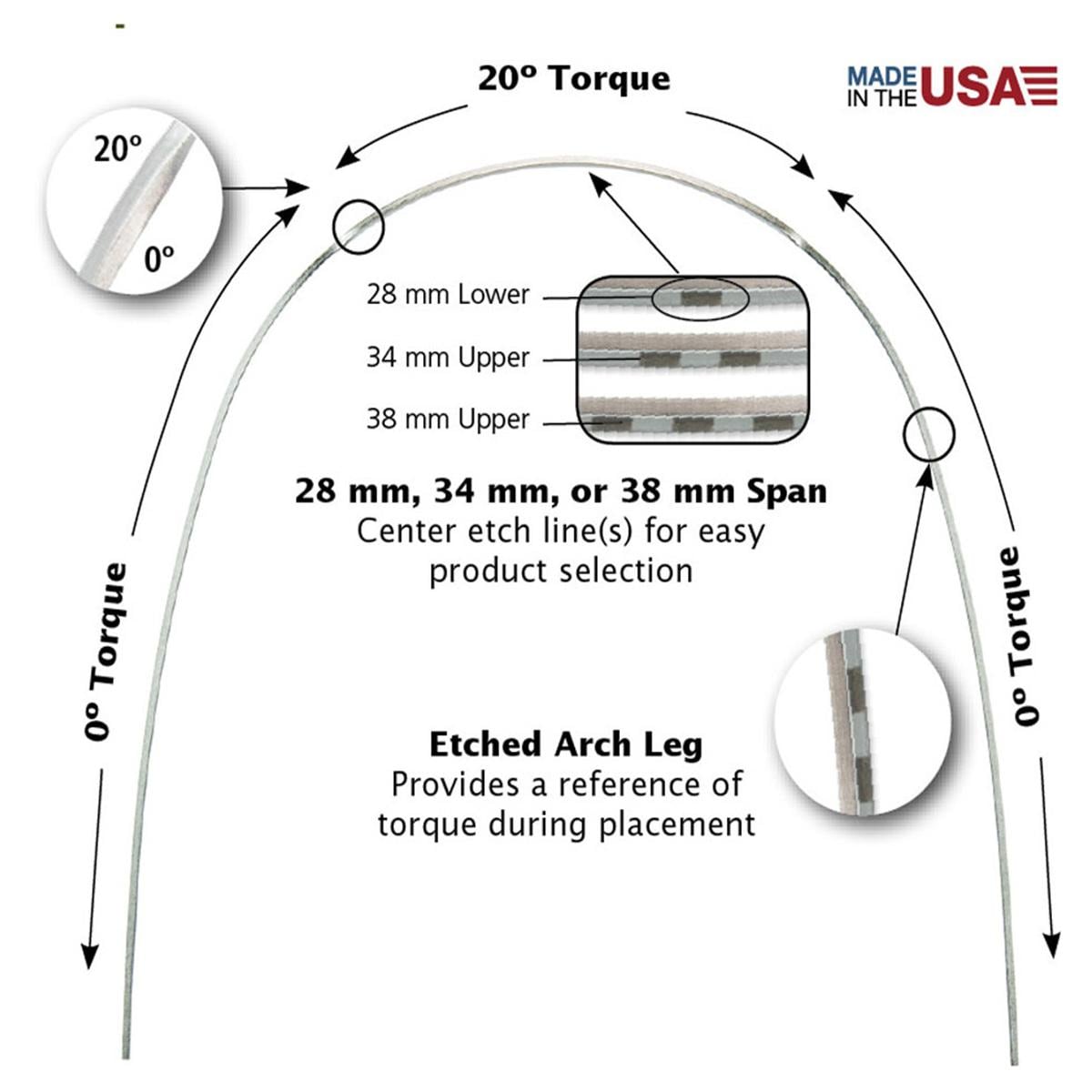 20º Torque

MADE IN THE USA

20º

0º

28 mm Lower

34 mm Upper

38 mm Upper

28 mm, 34 mm, or 38 mm Span
Center etch line(s) for easy product selection

0º Torque

0º Torque

Etched Arch Leg
Provides a reference of torque during placement